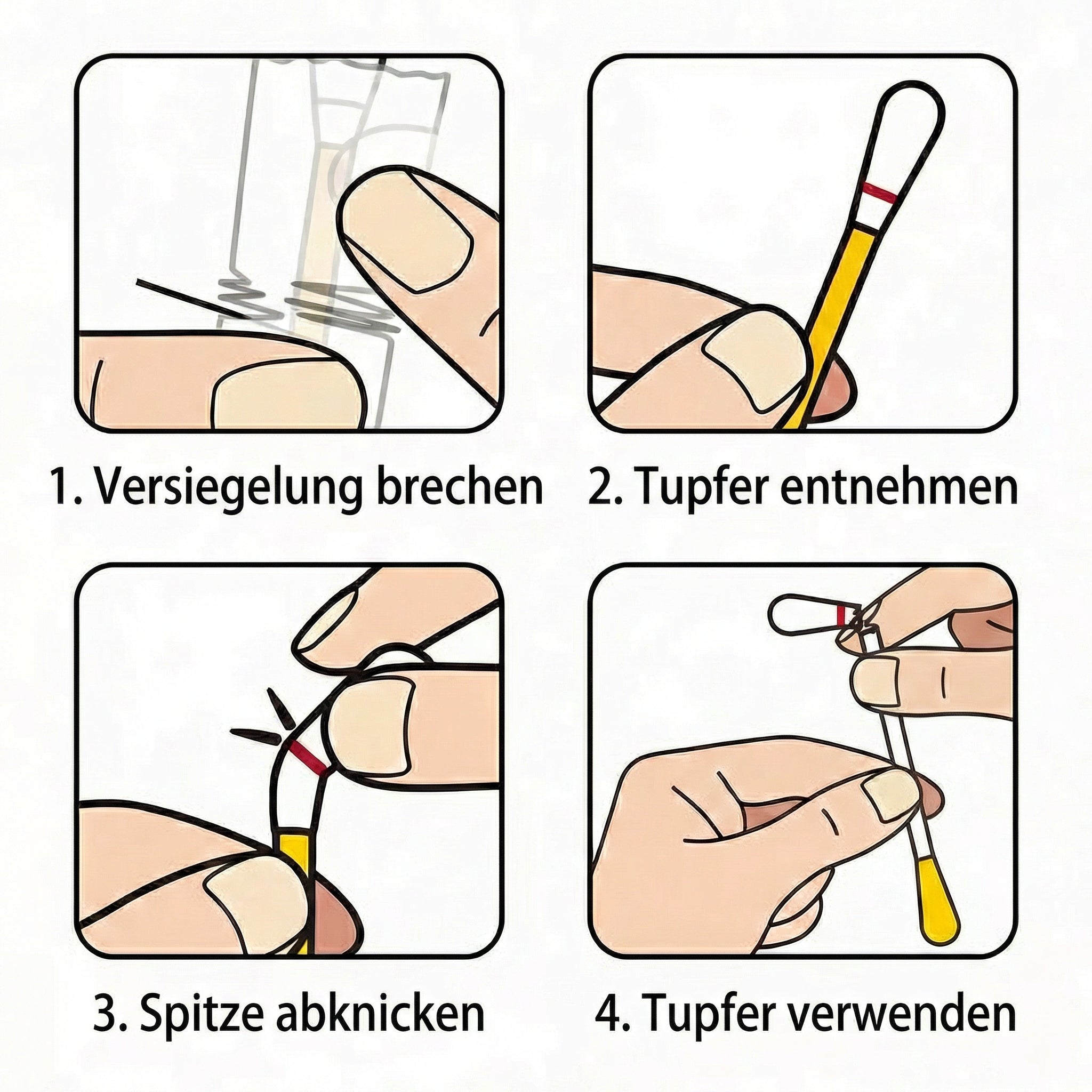 1. Versiegelung brechen

2. Tupfer entnehmen

3. Spitze abknicken

4. Tupfer verwenden